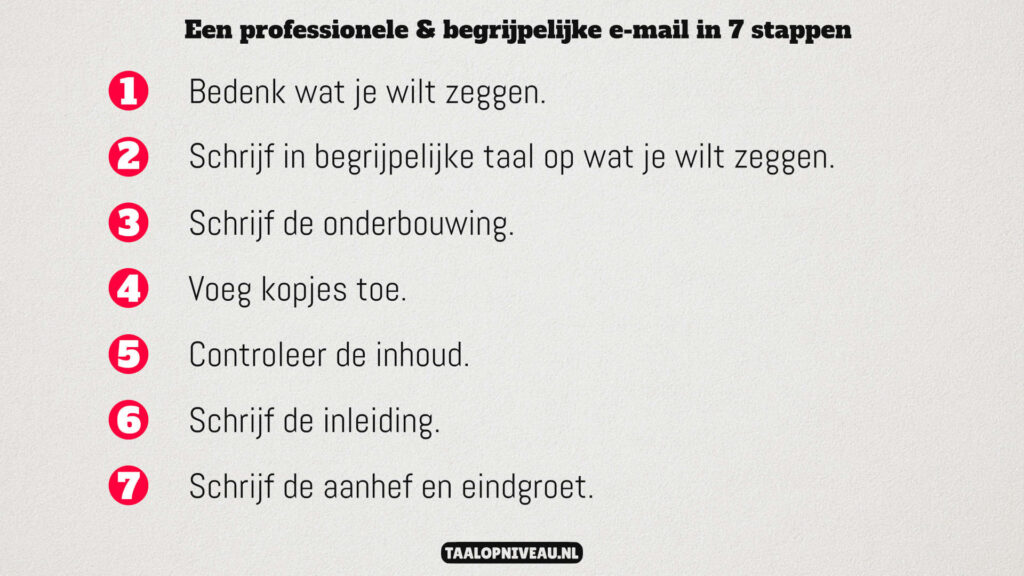 Een professionele & begrijpelijke e-mail in 7 stappen

1 Bedenk wat je wilt zeggen.

2 Schrijf in begrijpelijke taal op wat je wilt zeggen.

3 Schrijf de onderbouwing.

4 Voeg kopjes toe.

5 Controleer de inhoud.

6 Schrijf de inleiding.

7 Schrijf de aanhef en eindgroet.

TAALOPNIVEAU.NL