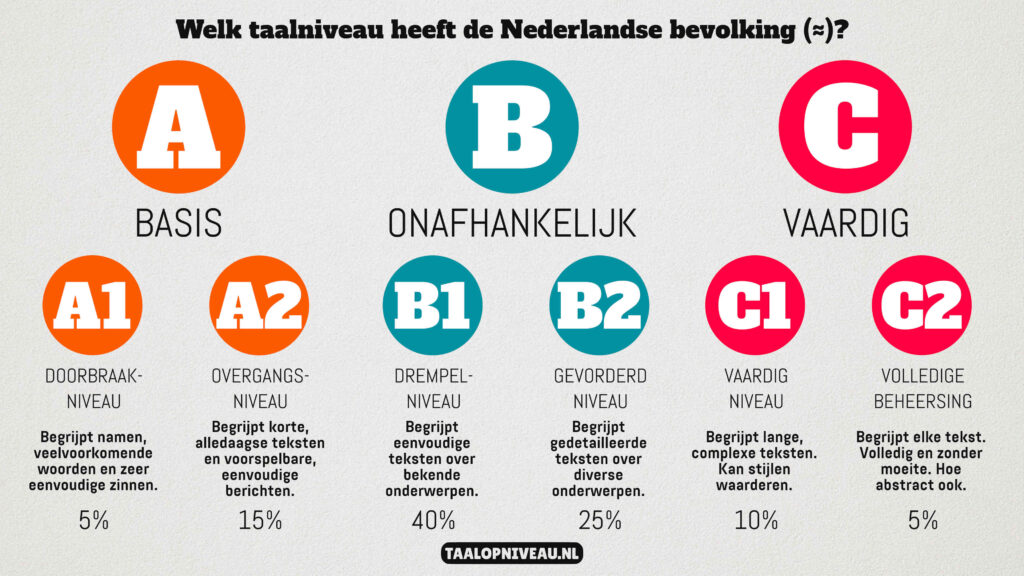 Welk taalniveau heeft de Nederlandse bevolking (≈)?

A

BASIS

B

ONAFHANKELIJK

C

VAARDIG

A1

DOORBRAAK-NIVEAU

Begrijpt namen, veelvoorkomende woorden en zeer eenvoudige zinnen.

5%

A2

OVERGANGS-NIVEAU

Begrijpt korte, alledaagse teksten en voorspelbare, eenvoudige berichten.

15%

B1

DREMPEL-NIVEAU

Begrijpt eenvoudige teksten over bekende onderwerpen.

40%

B2

GEVORDERD NIVEAU

Begrijpt gedetailleerde teksten over diverse onderwerpen.

25%

C1

VAARDIG NIVEAU

Begrijpt lange, complexe teksten. Kan stijlen waarderen.

10%

C2

VOLLEDIGE BEHEERSING

Begrijpt elke tekst. Volledig en zonder moeite. Hoe abstract ook.

5%

TAALOPNIVEAU.NL